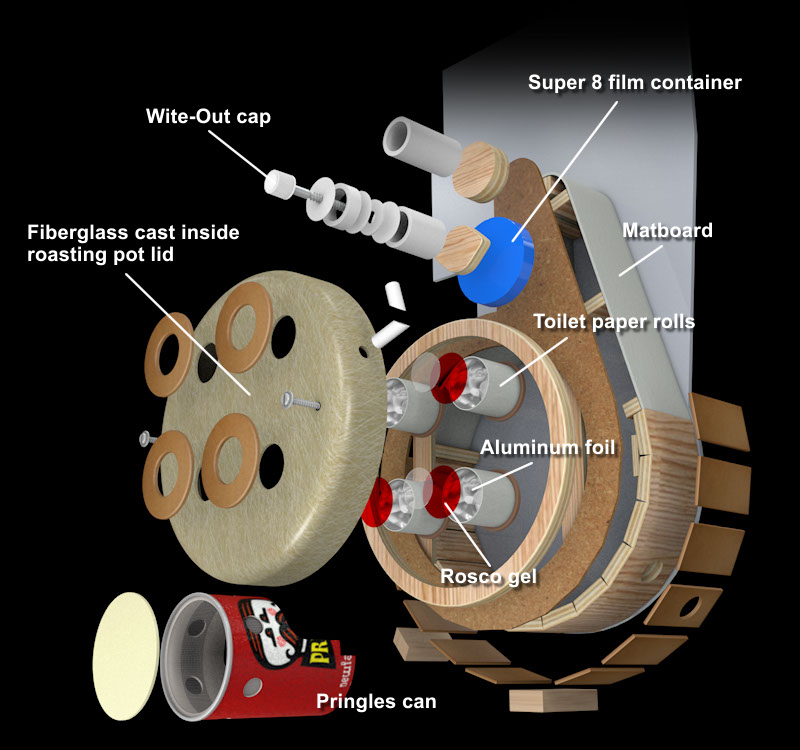 Super 8 film container

Wite-Out cap

Fiberglass cast inside roasting pot lid

Matboard

Toilet paper rolls

Aluminum foil

Rosco gel

PR

Pringles can